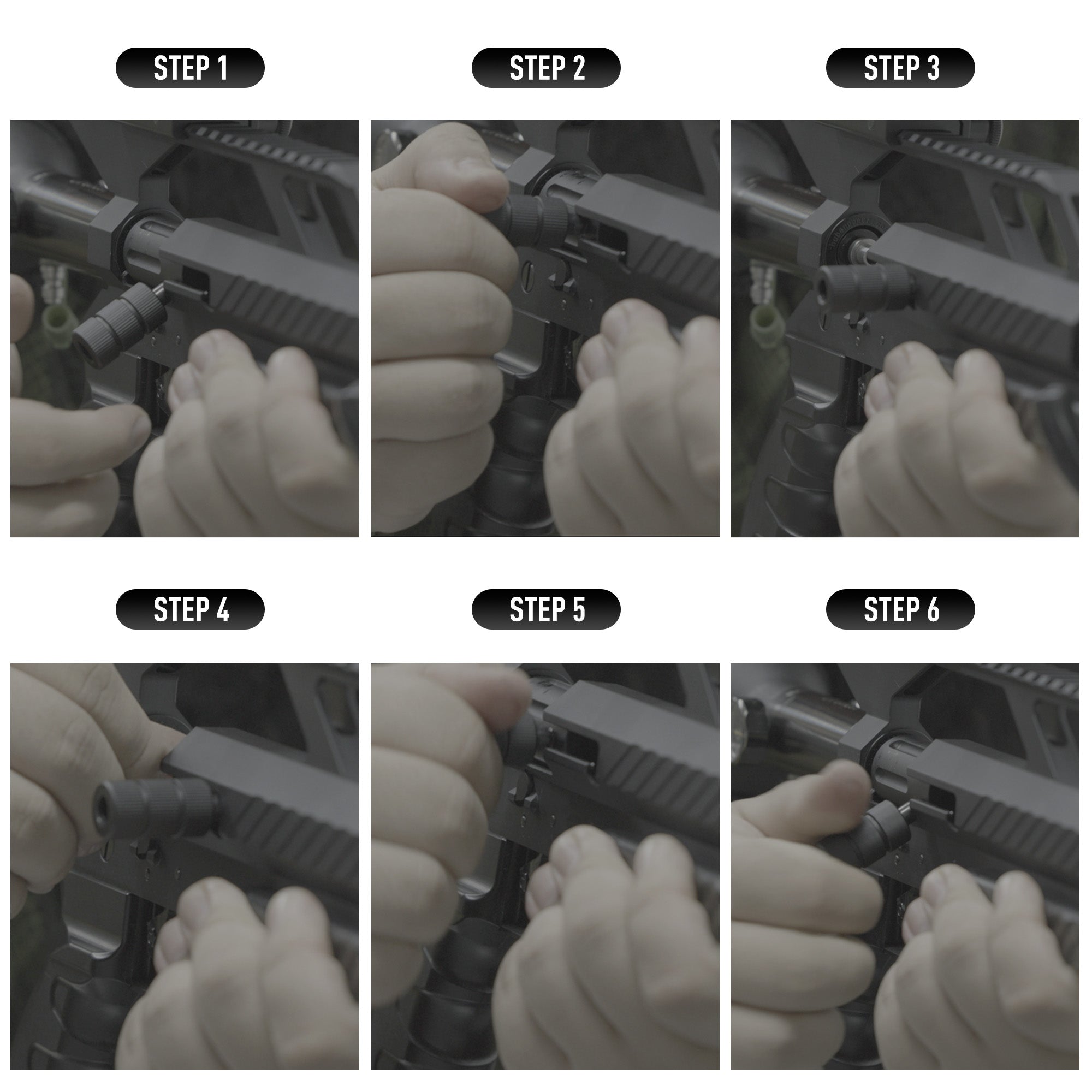 STEP 1

STEP 2

STEP 3

STEP 4

STEP 5

STEP 6