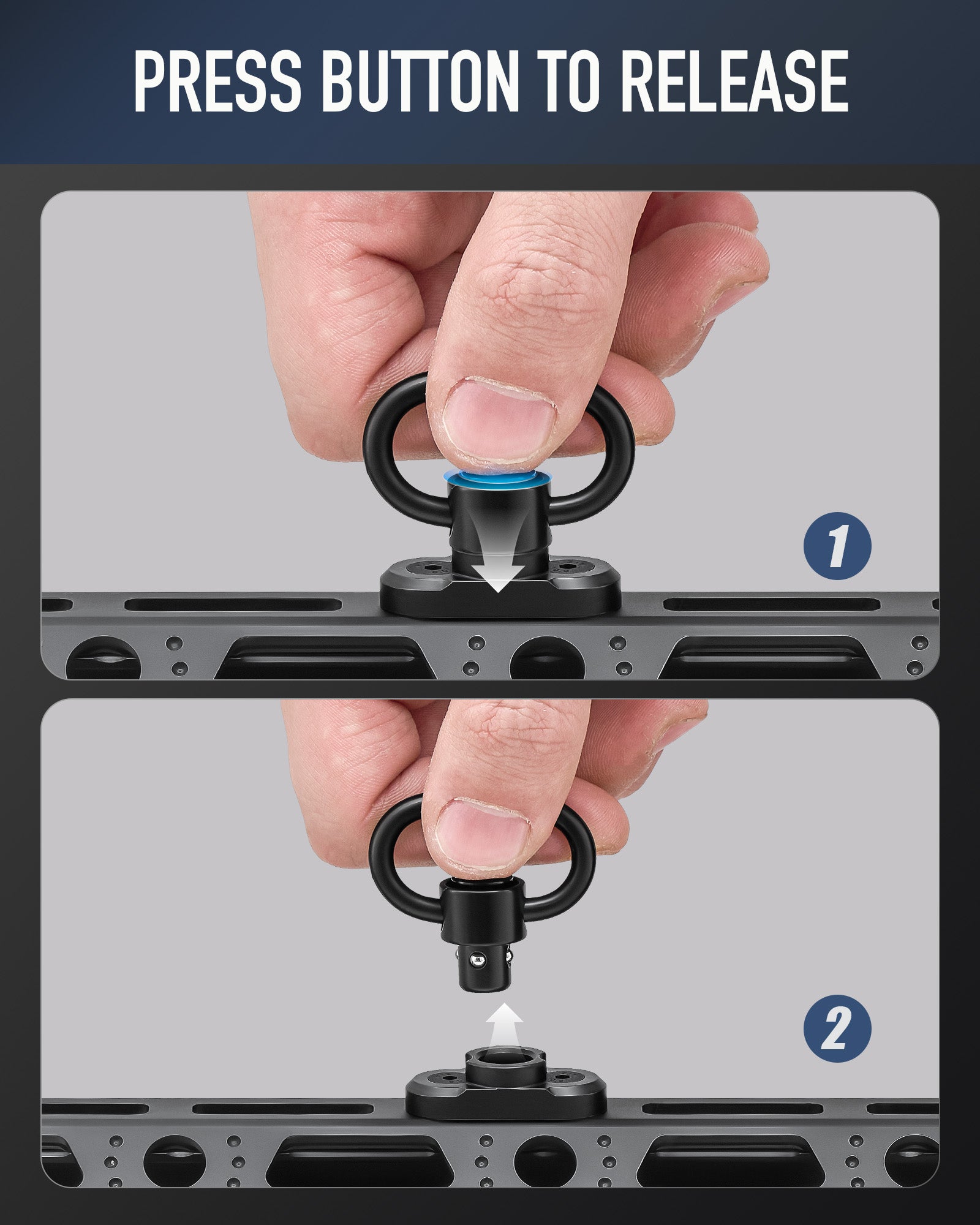 PRESS BUTTON TO RELEASE

1

2