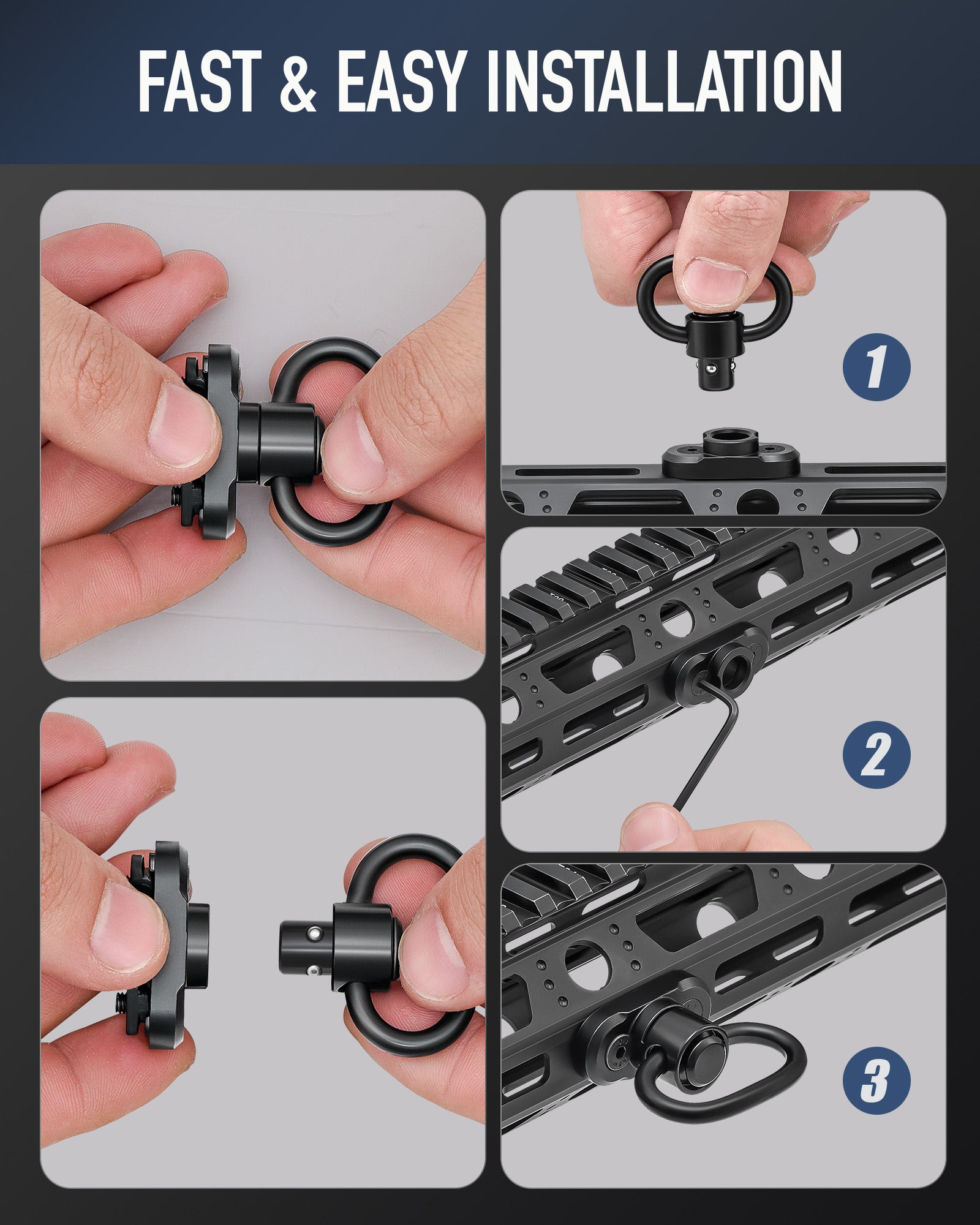 FAST & EASY INSTALLATION

1

2

3